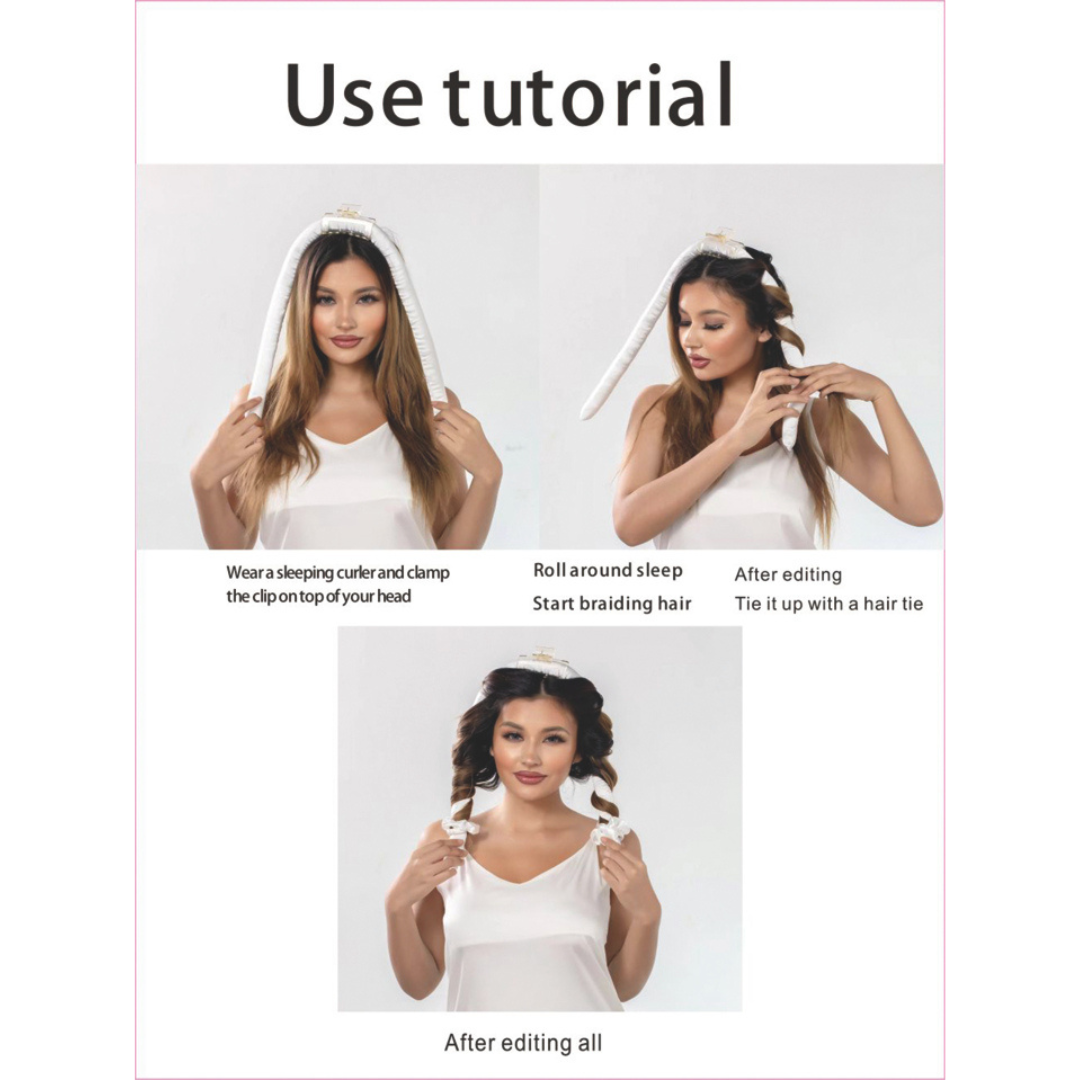 Use tutorial

Wear a sleeping curler and clamp the clip on top of your head

Roll around sleep
Start braiding hair

After editing
Tie it up with a hair tie

After editing all